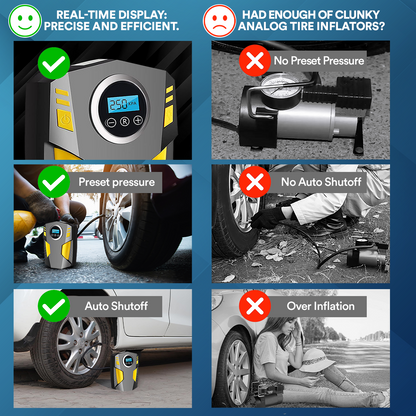 REAL-TIME DISPLAY: PRECISE AND EFFICIENT.

250 KPA

R

Preset pressure

Auto Shutoff

HAD ENOUGH OF CLUNKY ANALOG TIRE INFLATORS?

No Preset Pressure

No Auto Shutoff

Over Inflation